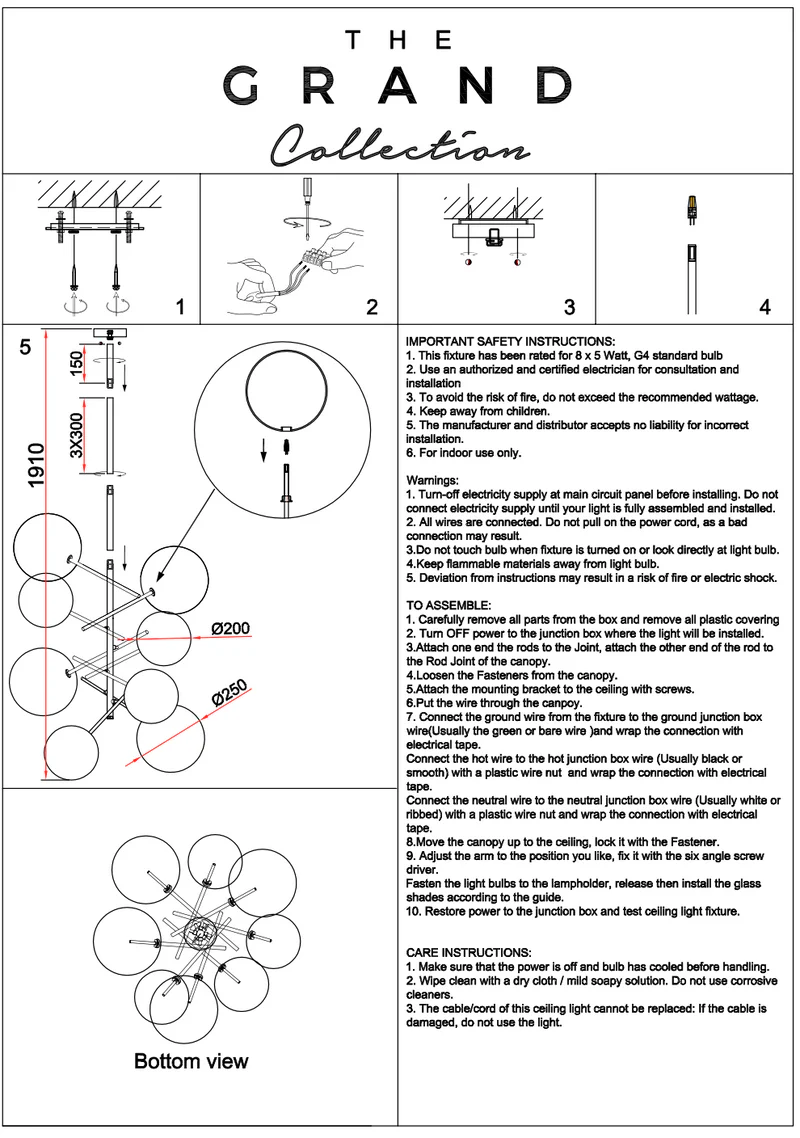 THE
GRAND
Collection

1

2

3

4

5

150

3X300

1910

Ø200

Ø250

Bottom view

IMPORTANT SAFETY INSTRUCTIONS:
1. This fixture has been rated for 8 x 5 Watt, G4 standard bulb
2. Use an authorized and certified electrician for consultation and installation
3. To avoid the risk of fire, do not exceed the recommended wattage.
4. Keep away from children.
5. The manufacturer and distributor accepts no liability for incorrect installation.
6. For indoor use only.

Warnings:
1. Turn-off electricity supply at main circuit panel before installing. Do not connect electricity supply until your light is fully assembled and installed.
2. All wires are connected. Do not pull on the power cord, as a bad connection may result.
3.Do not touch bulb when fixture is turned on or look directly at light bulb.
4.Keep flammable materials away from light bulb.
5. Deviation from instructions may result in a risk of fire or electric shock.

TO ASSEMBLE:
1. Carefully remove all parts from the box and remove all plastic covering
2. Turn OFF power to the junction box where the light will be installed.
3.Attach one end the rods to the Joint, attach the other end of the rod to the Rod Joint of the canopy.
4.Loosen the Fasteners from the canopy.
5.Attach the mounting bracket to the ceiling with screws.
6.Put the wire through the canpoy.
7. Connect the ground wire from the fixture to the ground junction box wire(Usually the green or bare wire )and wrap the connection with electrical tape.
Connect the hot wire to the hot junction box wire (Usually black or smooth) with a plastic wire nut  and wrap the connection with electrical tape.
Connect the neutral wire to the neutral junction box wire (Usually white or ribbed) with a plastic wire nut and wrap the connection with electrical tape.
8.Move the canopy up to the ceiling, lock it with the Fastener.
9. Adjust the arm to the position you like, fix it with the six angle screw driver.
Fasten the light bulbs to the lampholder, release then install the glass shades according to the guide.
10. Restore power to the junction box and test ceiling light fixture.

CARE INSTRUCTIONS:
1. Make sure that the power is off and bulb has cooled before handling.
2. Wipe clean with a dry cloth / mild soapy solution. Do not use corrosive cleaners.
3. The cable/cord of this ceiling light cannot be replaced: If the cable is damaged, do not use the light.